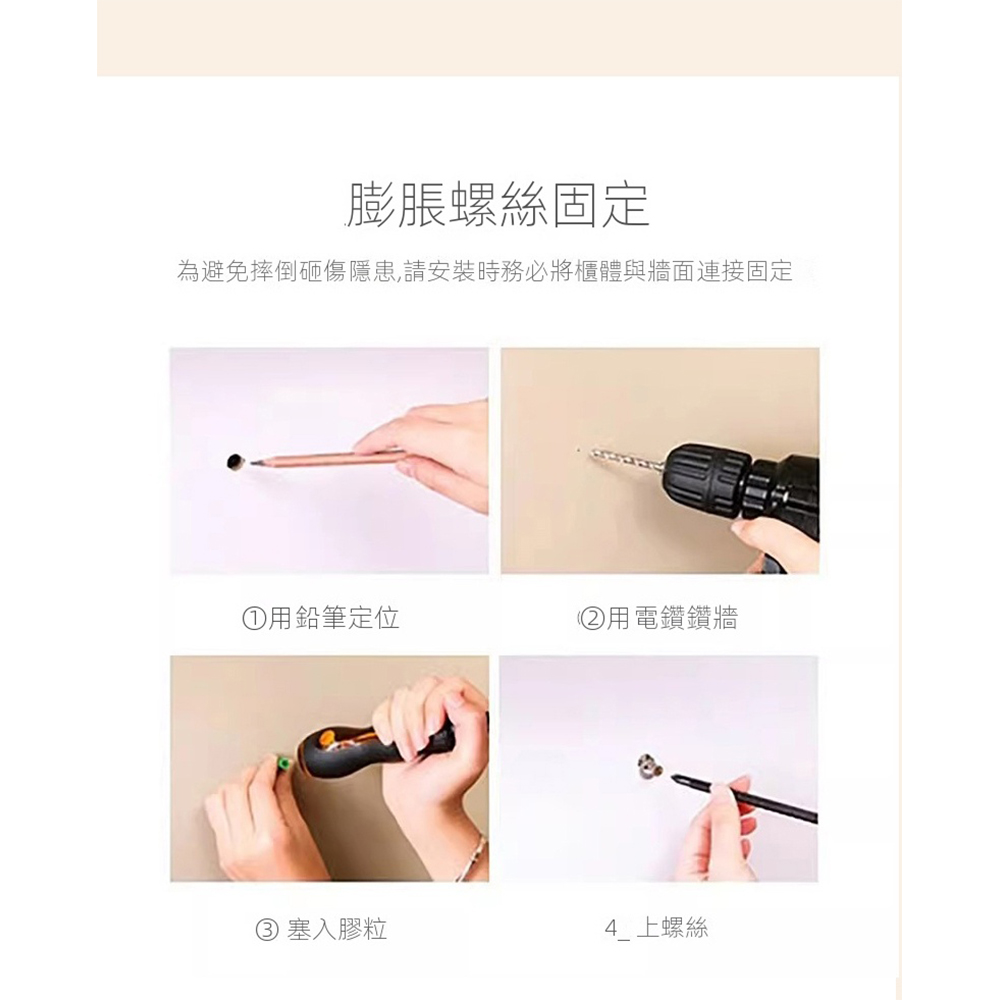 膨脹螺絲固定

為避免摔倒砸傷隱患,請安裝時務必將櫃體與牆面連接固定

①用鉛筆定位

②用電鑽鑽牆

③ 塞入膠粒

4_ 上螺絲