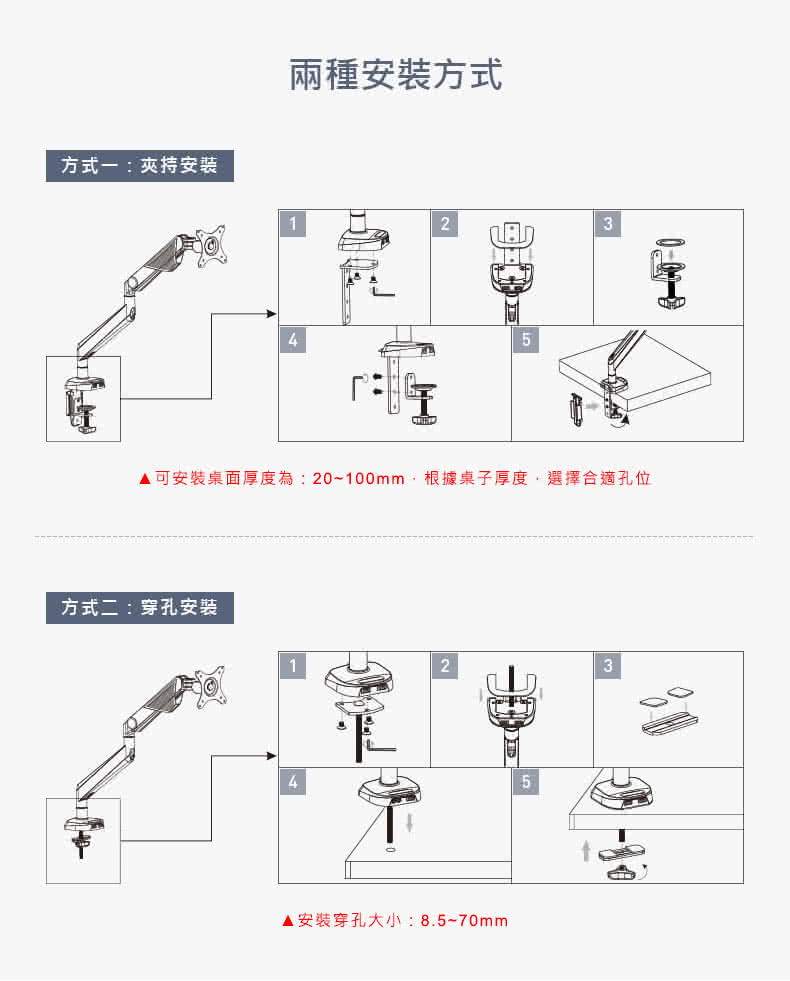 兩種安裝方式

方式一：夾持安裝

1
2
3
4
5

▲可安裝桌面厚度為：20~100mm，根據桌子厚度，選擇合適孔位

方式二：穿孔安裝

1
2
3
4
5

▲安裝穿孔大小：8.5~70mm