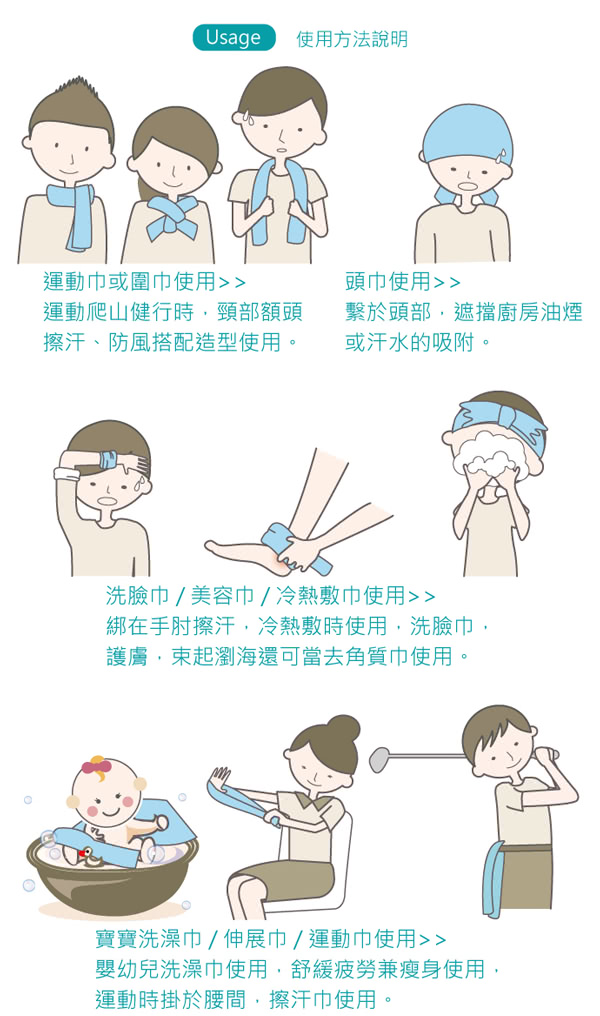 Usage 使用方法說明

運動巾或圍巾使用>>
運動爬山健行時，頸部額頭擦汗、防風搭配造型使用。

頭巾使用>>
繫於頭部，遮擋廚房油煙或汗水的吸附。

洗臉巾 / 美容巾 / 冷熱敷巾使用>>
綁在手肘擦汗，冷熱敷時使用，洗臉巾，護膚，束起瀏海還可當去角質巾使用。

寶寶洗澡巾 / 伸展巾 / 運動巾使用>>
嬰幼兒洗澡巾使用，舒緩疲勞兼瘦身使用，運動時掛於腰間，擦汗巾使用。