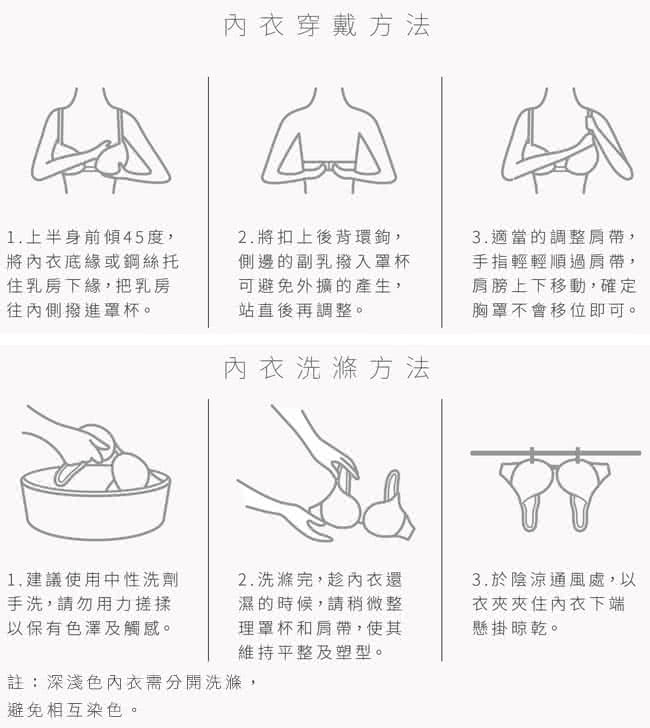 內衣穿戴方法

1.上半身前傾45度，將內衣底緣或鋼絲托住乳房下緣，把乳房往內側撥進罩杯。

2.將扣上後背環鉤，側邊的副乳撥入罩杯可避免外擴的產生，站直後再調整。

3.適當的調整肩帶，手指輕輕順過肩帶，肩膀上下移動，確定胸罩不會移位即可。

內衣洗滌方法

1.建議使用中性洗劑手洗，請勿用力搓揉以保有色澤及觸感。

2.洗滌完，趁內衣還濕的時候，請稍微整理罩杯和肩帶，使其維持平整及塑型。

3.於陰涼通風處，以衣夾夾住內衣下端懸掛晾乾。

註：深淺色內衣需分開洗滌，避免相互染色。