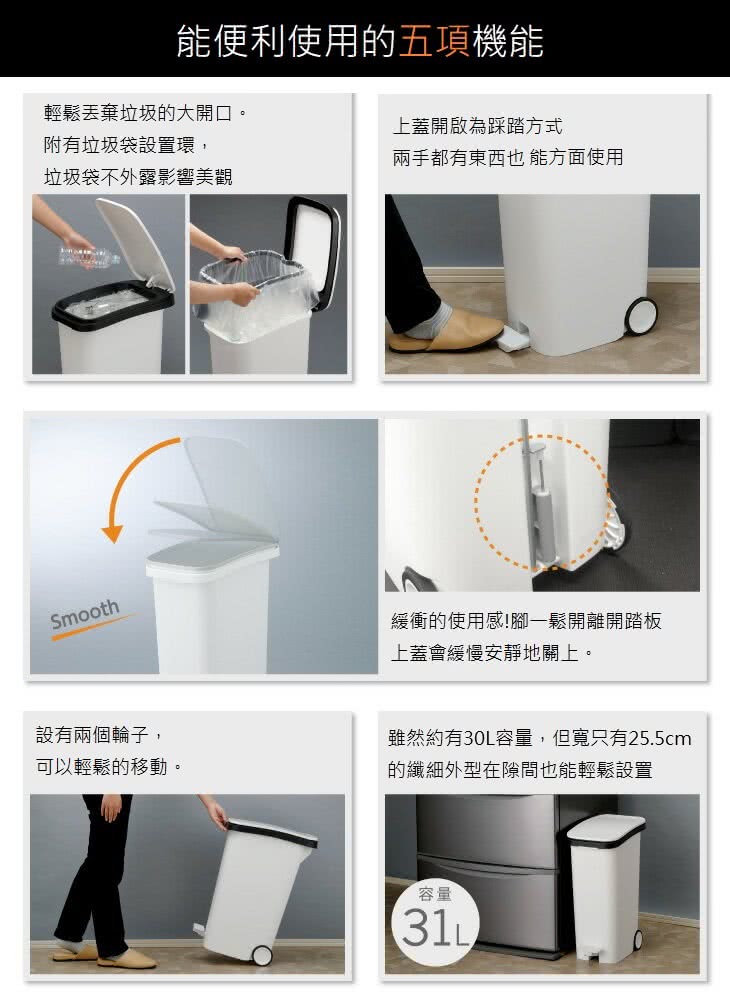 能便利使用的五項機能

輕鬆丟棄垃圾的大開口。
附有垃圾袋設置環，
垃圾袋不外露影響美觀

上蓋開啟為踩踏方式
兩手都有東西也 能方面使用

Smooth

緩衝的使用感!腳一鬆開離開踏板
上蓋會緩慢安靜地關上。

設有兩個輪子，
可以輕鬆的移動。

雖然約有30L容量，但寬只有25.5cm
的纖細外型在隙間也能輕鬆設置

容量
31L